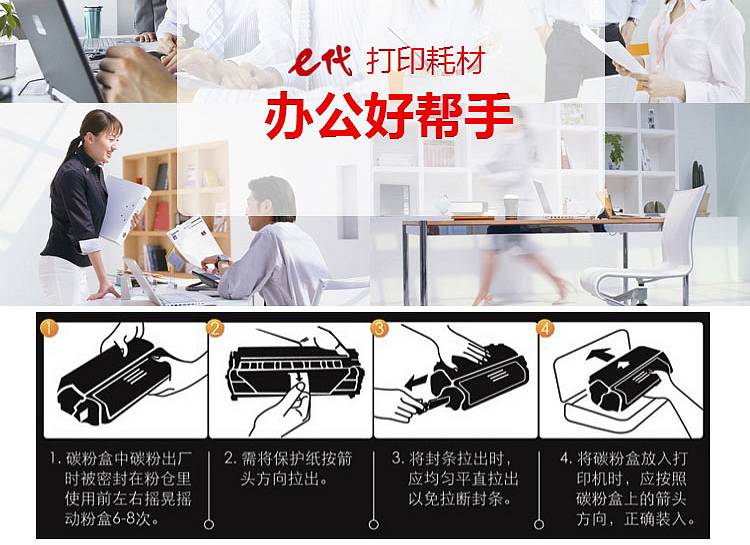 e代 打印耗材

办公好帮手

1

2

3

4

1. 碳粉盒中碳粉出厂时被密封在粉仓里使用前左右摇晃摇动粉盒6-8次。

2. 需将保护纸按箭头方向拉出。

3. 将封条拉出时，应均匀平直拉出以免拉断封条。

4. 将碳粉盒放入打印机时，应按照碳粉盒上的箭头方向，正确装入。